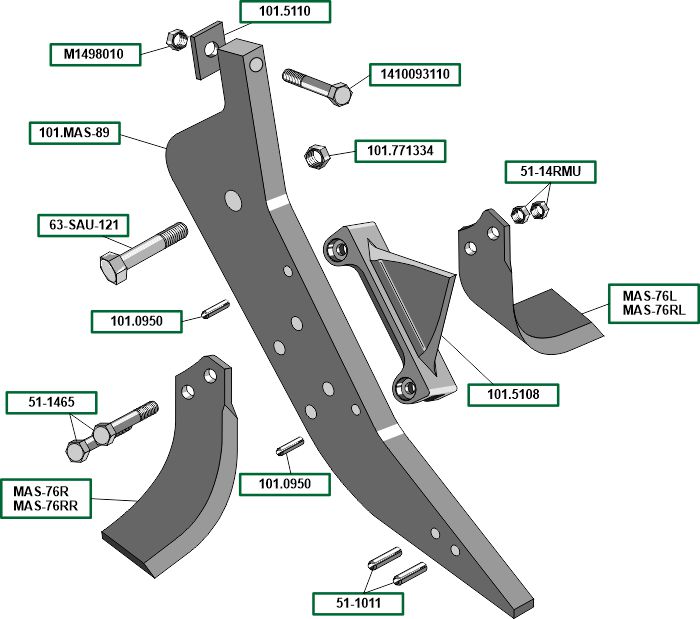 101.5110

M1498010

1410093110

101.MAS-89

101.771334

51-14RMU

63-SAU-121

MAS-76L
MAS-76RL

101.0950

101.5108

51-1465

101.0950

MAS-76R
MAS-76RR

51-1011